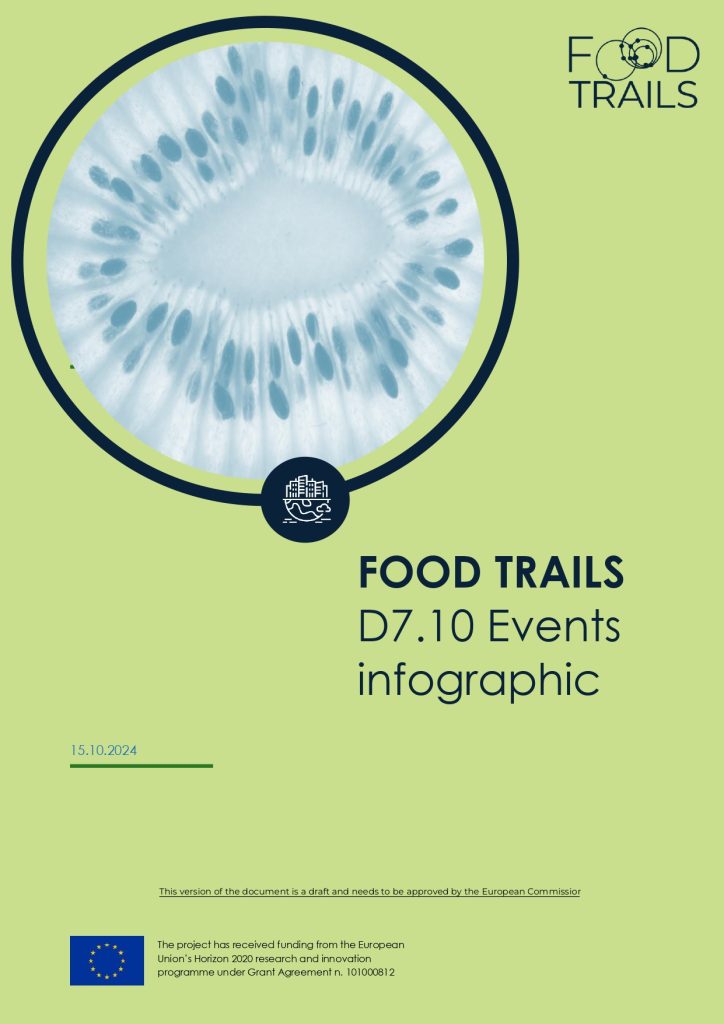 FOOD TRAILS

FOOD TRAILS
D7.10 Events infographic

15.10.2024

This version of the document is a draft and needs to be approved by the European Commissior

The project has received funding from the European Union's Horizon 2020 research and innovation programme under Grant Agreement n. 101000812